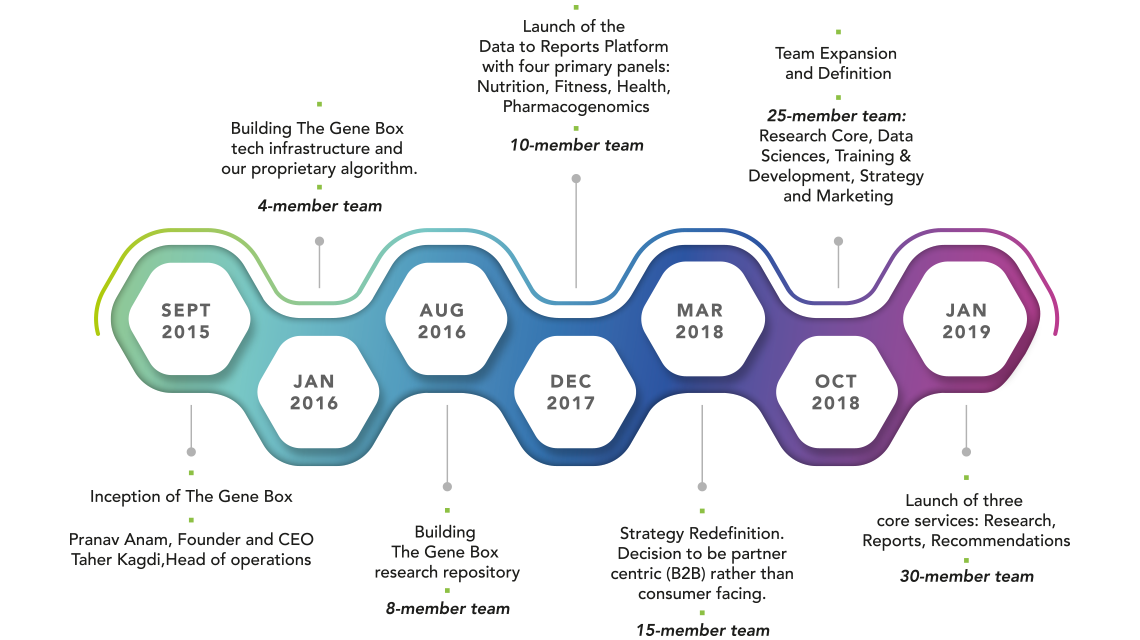 SEPT 2015

Inception of The Gene Box

Pranav Anam, Founder and CEO
Taher Kagdi,Head of operations

JAN 2016

Building The Gene Box tech infrastructure and our proprietary algorithm.

4-member team

AUG 2016

Building The Gene Box research repository

8-member team

DEC 2017

Launch of the Data to Reports Platform with four primary panels: Nutrition, Fitness, Health, Pharmacogenomics

10-member team

MAR 2018

Strategy Redefinition. Decision to be partner centric (B2B) rather than consumer facing.

15-member team

OCT 2018

Team Expansion and Definition

25-member team: Research Core, Data Sciences, Training & Development, Strategy and Marketing

JAN 2019

Launch of three core services: Research, Reports, Recommendations

30-member team